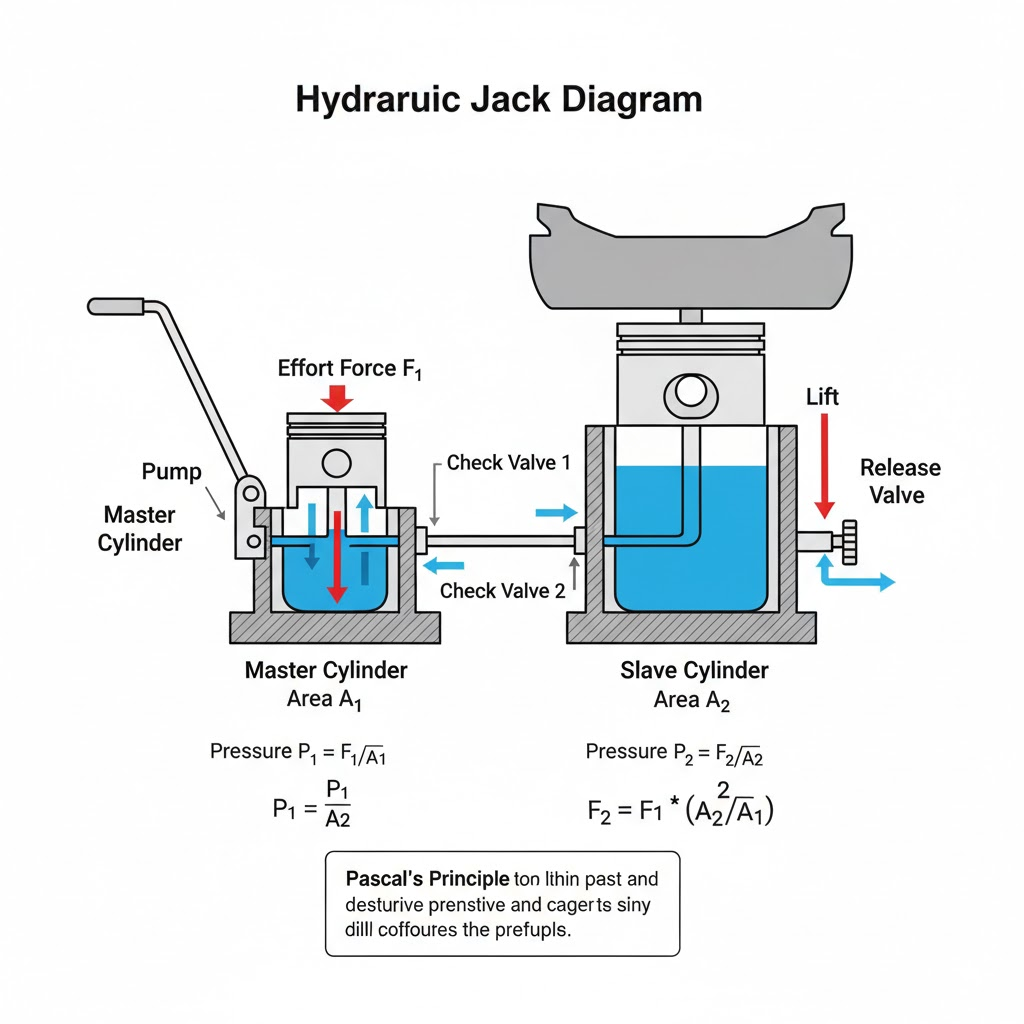 Hydraruic Jack Diagram

Effort Force $F_1$

Pump

Master Cylinder

Check Valve 1

Check Valve 2

Lift

Release Valve

Master Cylinder
Area $A_1$

Slave Cylinder
Area $A_2$

Pressure $P_1 = F_1/A_1$

$P_1 = \frac{P_1}{A_2}$

Pressure $P_2 = F_2/A_2$

$F_2 = F_1 * (A_2^2/A_1)$

Pascal's Principle ton lthin past and desturive prenstive and cagerts siny dilll coffoures the prefupls.